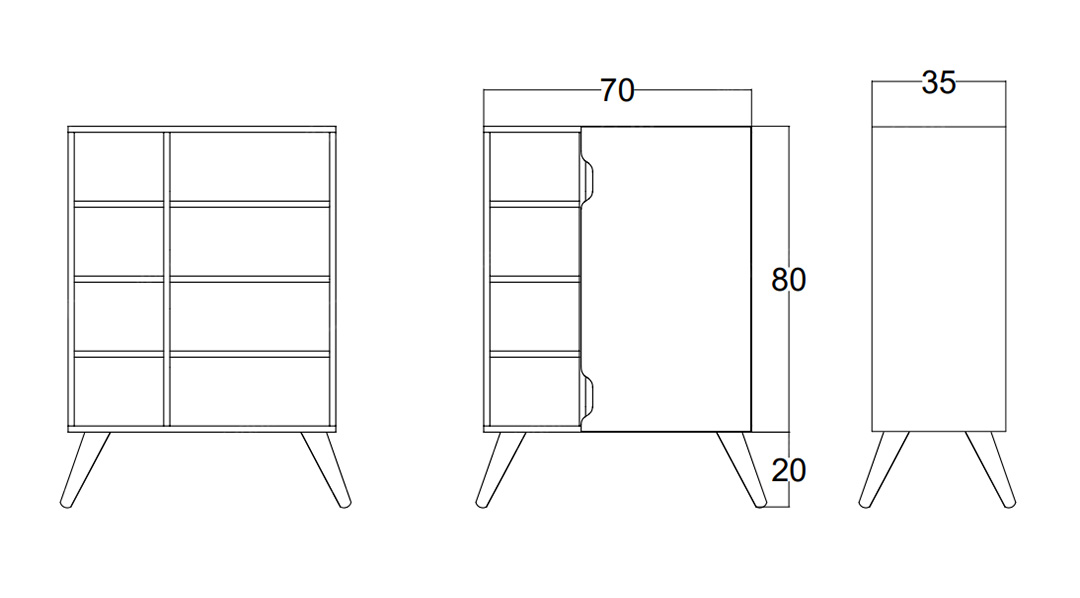 70
35
80
20